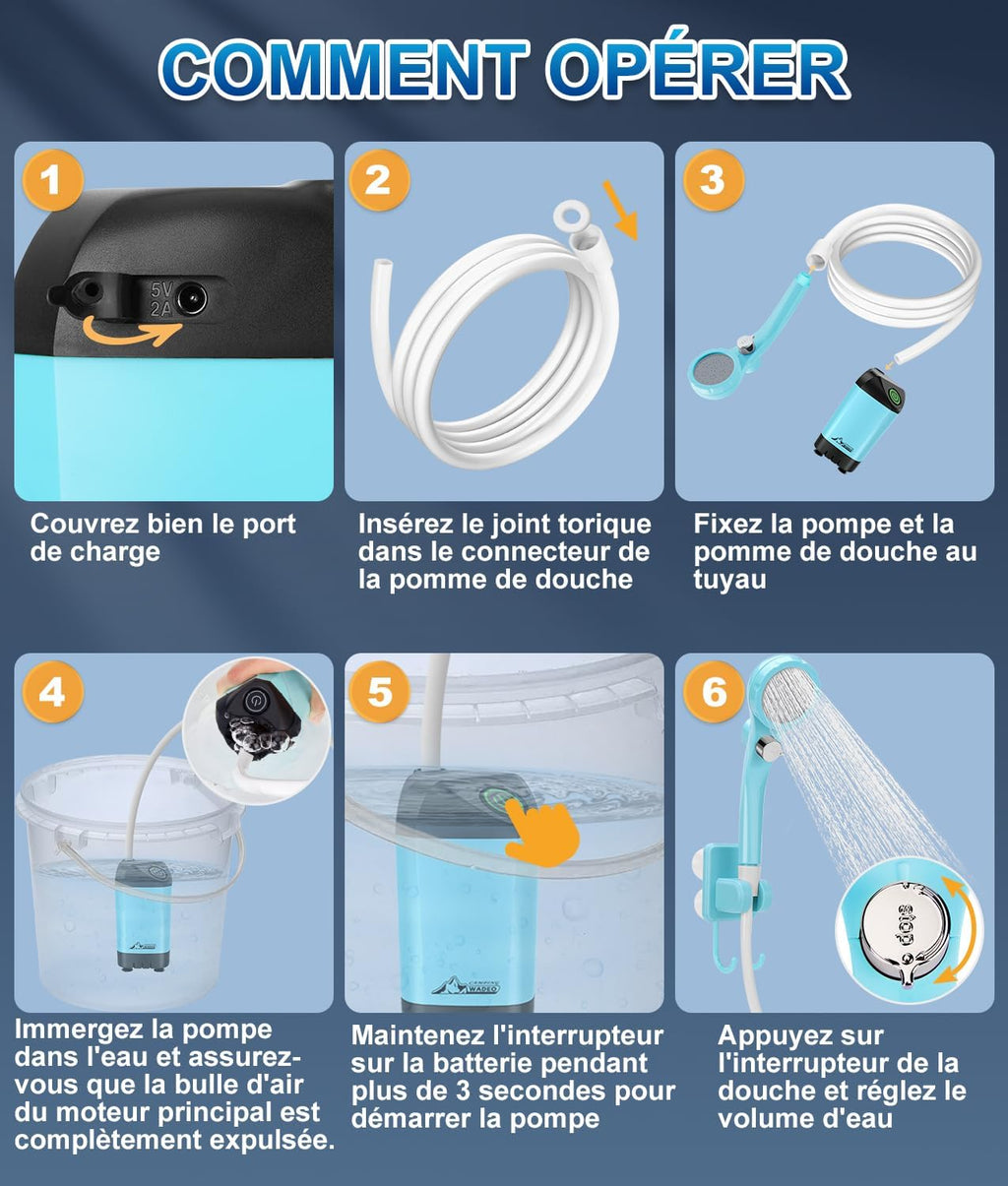 COMMENT OPÉRER

1

5V 2A

Couvrez bien le port de charge

2

Insérez le joint torique dans le connecteur de la pomme de douche

3

Fixez la pompe et la pomme de douche au tuyau

4

Immergez la pompe dans l'eau et assurez-vous que la bulle d'air du moteur principal est complètement expulsée.

5

WADEO

Maintenez l'interrupteur sur la batterie pendant plus de 3 secondes pour démarrer la pompe

6

stop

Appuyez sur l'interrupteur de la douche et réglez le volume d'eau