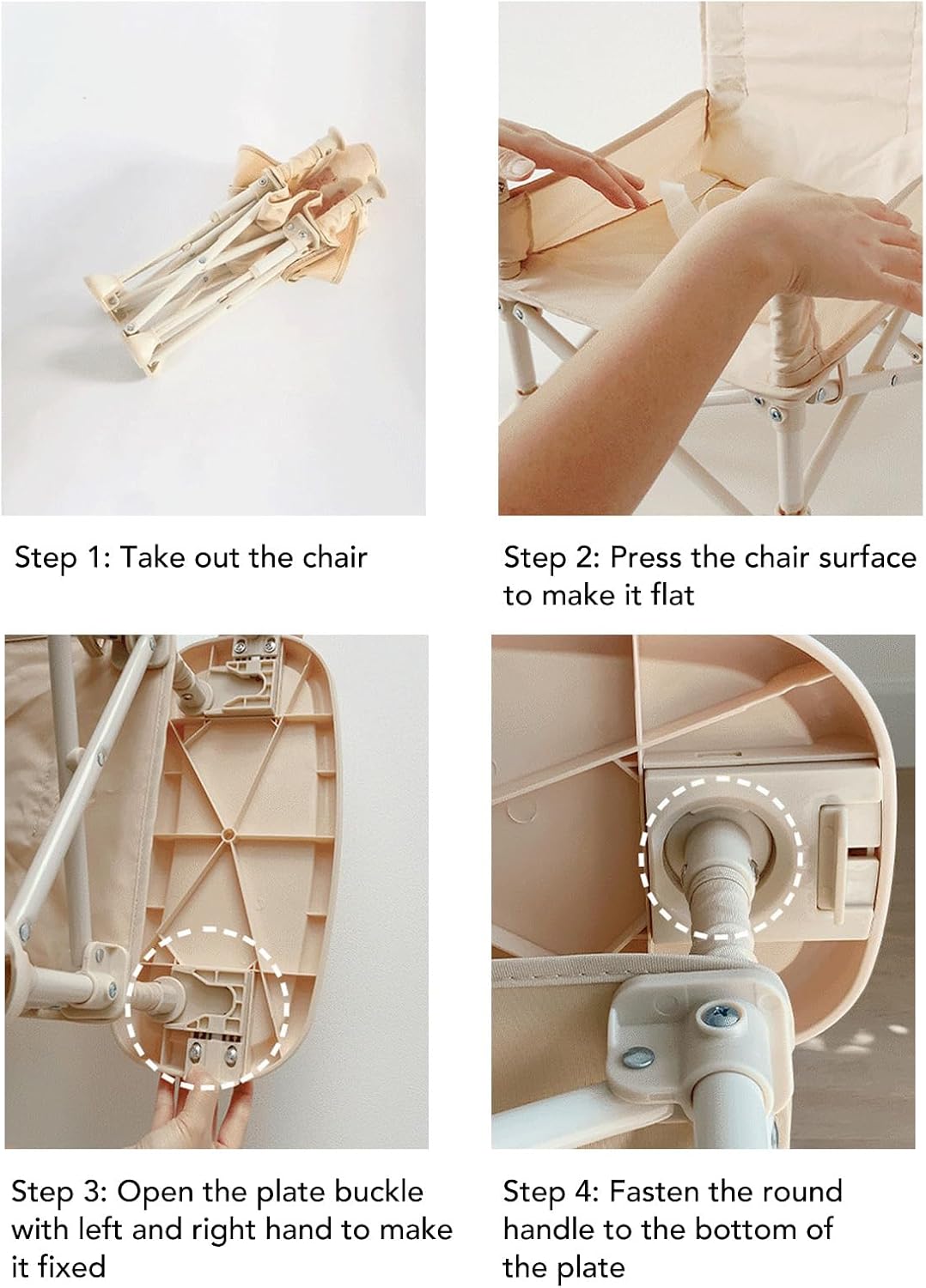 Step 1: Take out the chair

Step 2: Press the chair surface to make it flat

Step 3: Open the plate buckle with left and right hand to make it fixed

Step 4: Fasten the round handle to the bottom of the plate