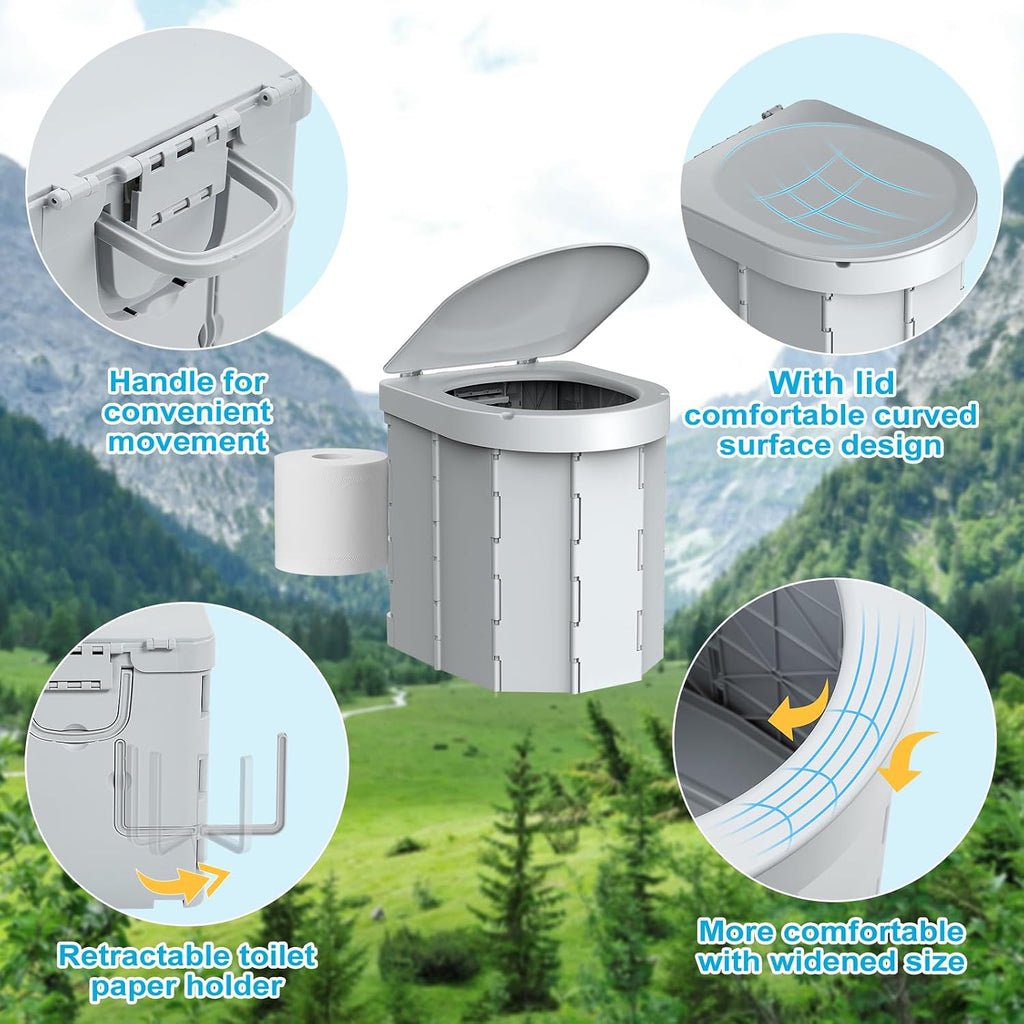 Handle for convenient movement

With lid comfortable curved surface design

Retractable toilet paper holder

More comfortable with widened size