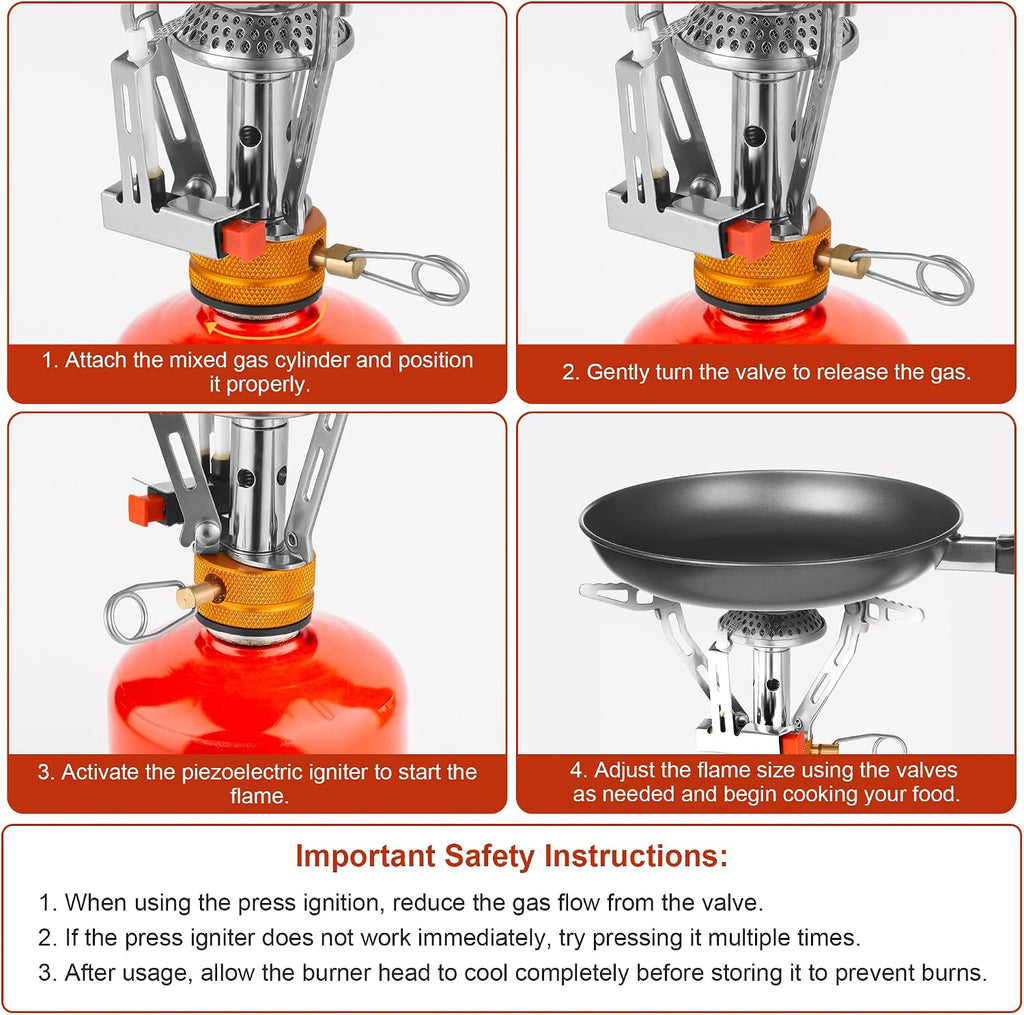 1. Attach the mixed gas cylinder and position it properly.

2. Gently turn the valve to release the gas.

3. Activate the piezoelectric igniter to start the flame.

4. Adjust the flame size using the valves as needed and begin cooking your food.

Important Safety Instructions:

1. When using the press ignition, reduce the gas flow from the valve.
2. If the press igniter does not work immediately, try pressing it multiple times.
3. After usage, allow the burner head to cool completely before storing it to prevent burns.